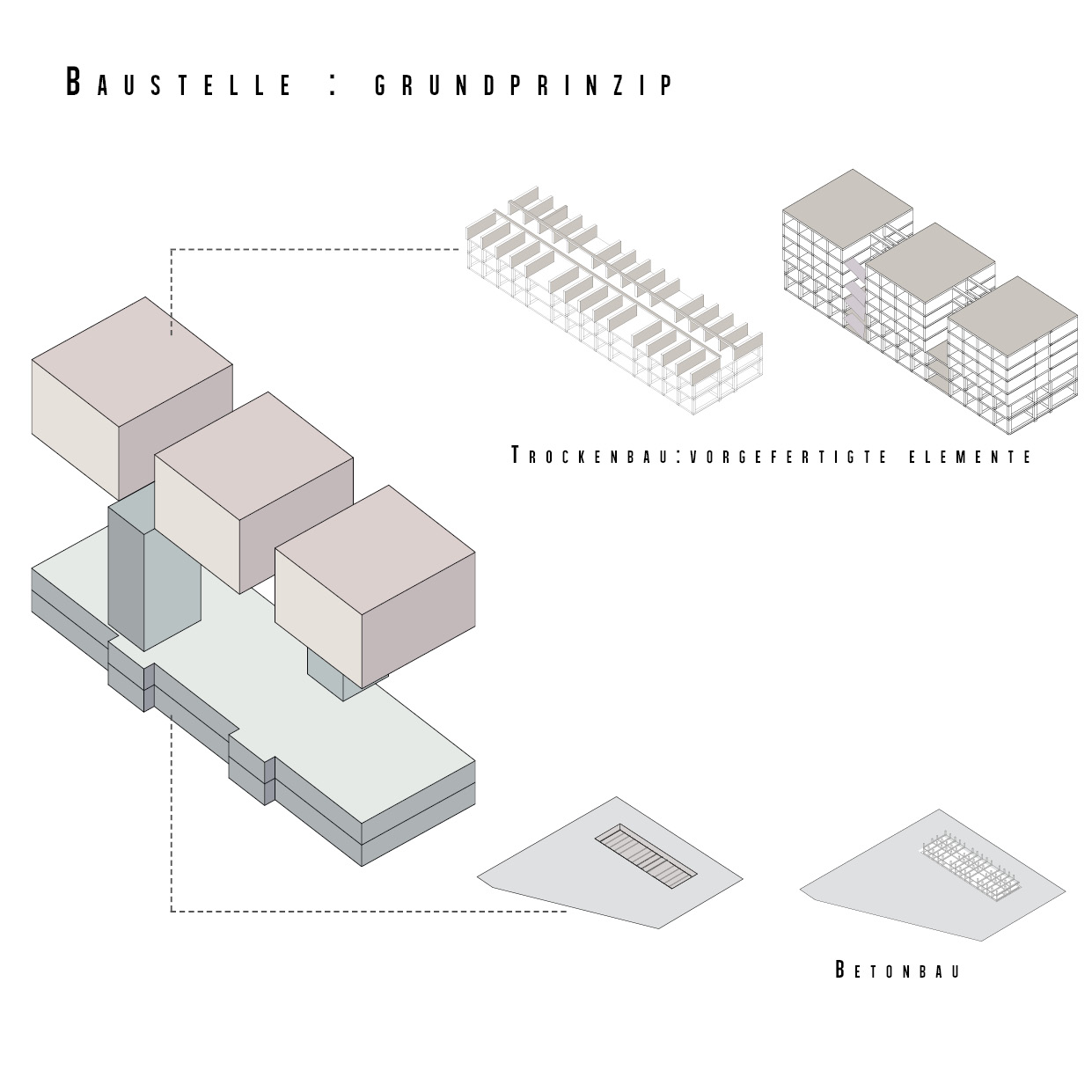 BAUSTELLE : GRUNDPRINZIP

TROCKENBAU:VORGEFERTIGTE ELEMENTE

BETONBAU